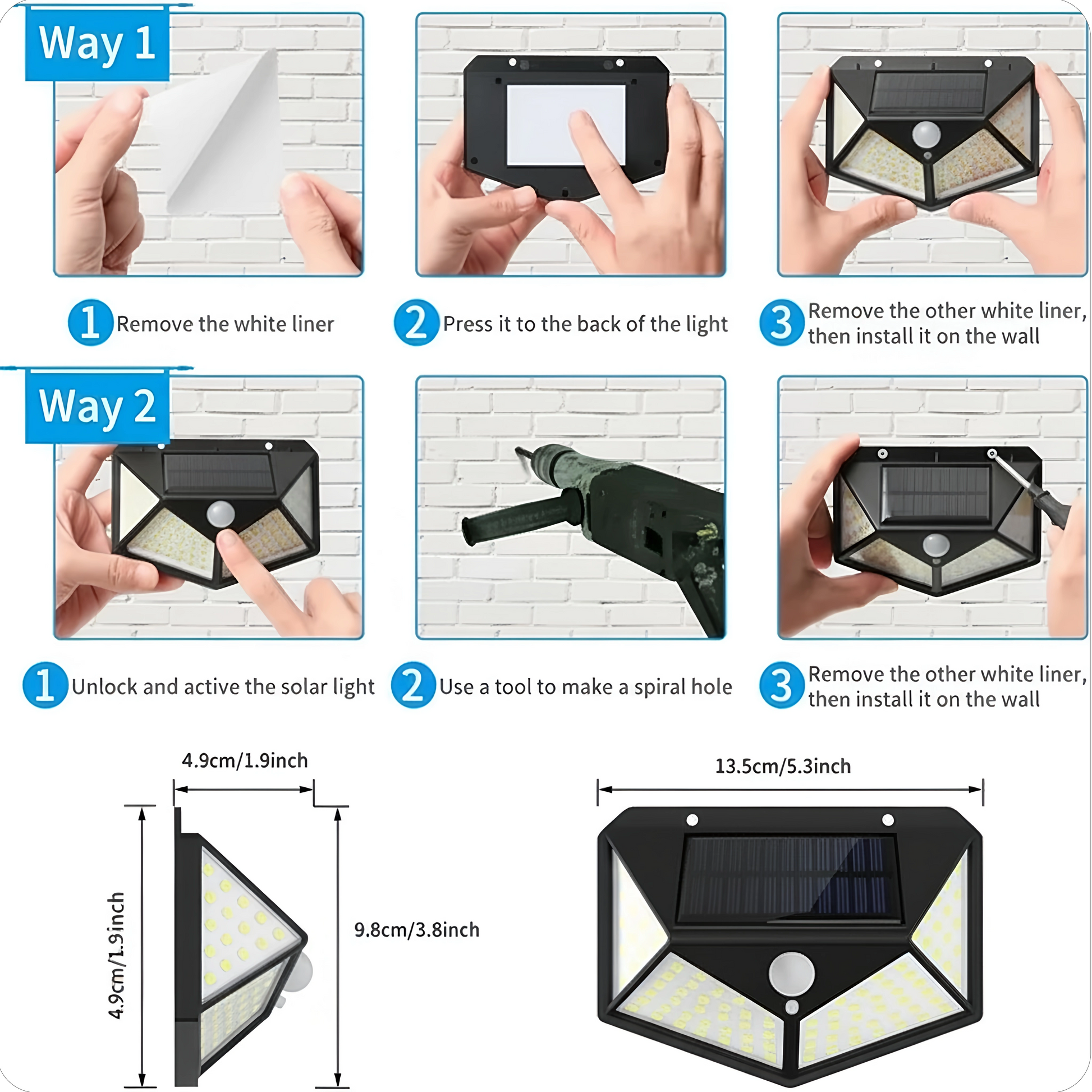 Way 1

1 Remove the white liner

2 Press it to the back of the light

3 Remove the other white liner, then install it on the wall

Way 2

1 Unlock and active the solar light

2 Use a tool to make a spiral hole

3 Remove the other white liner, then install it on the wall

4.9cm/1.9inch

4.9cm/1.9inch

9.8cm/3.8inch

13.5cm/5.3inch